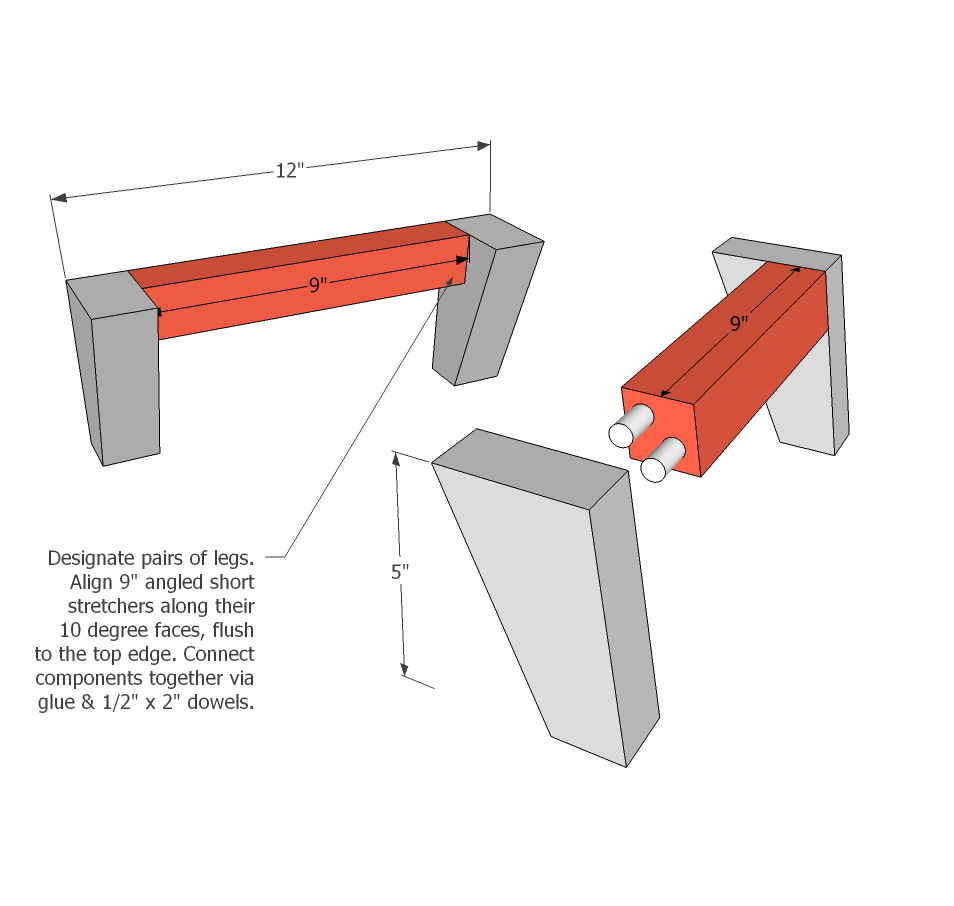 12"

9"

9"

5"

Designate pairs of legs. Align 9" angled short stretchers along their 10 degree faces, flush to the top edge. Connect components together via glue & 1/2" x 2" dowels.