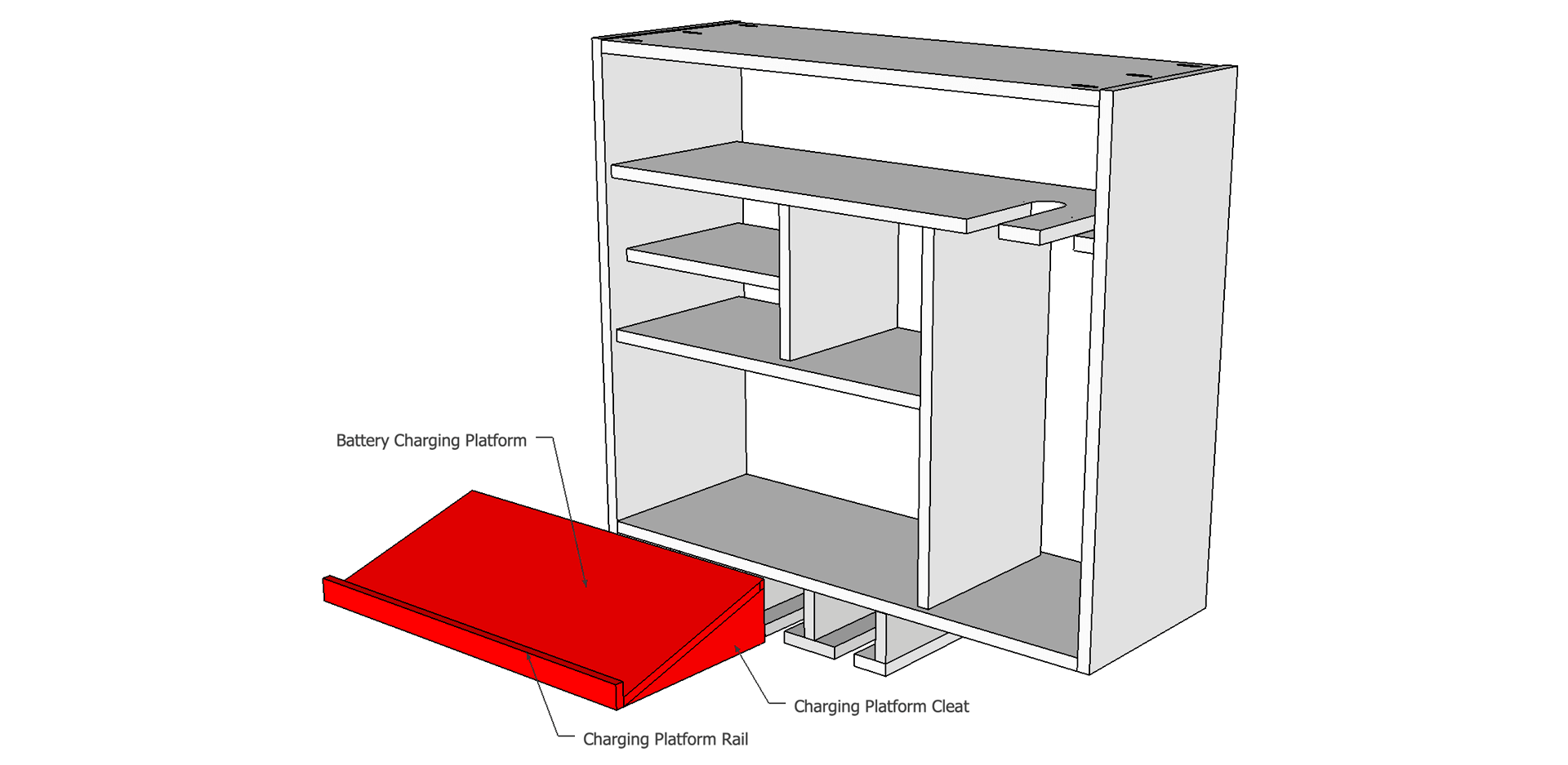 Battery Charging Platform

Charging Platform Cleat

Charging Platform Rail