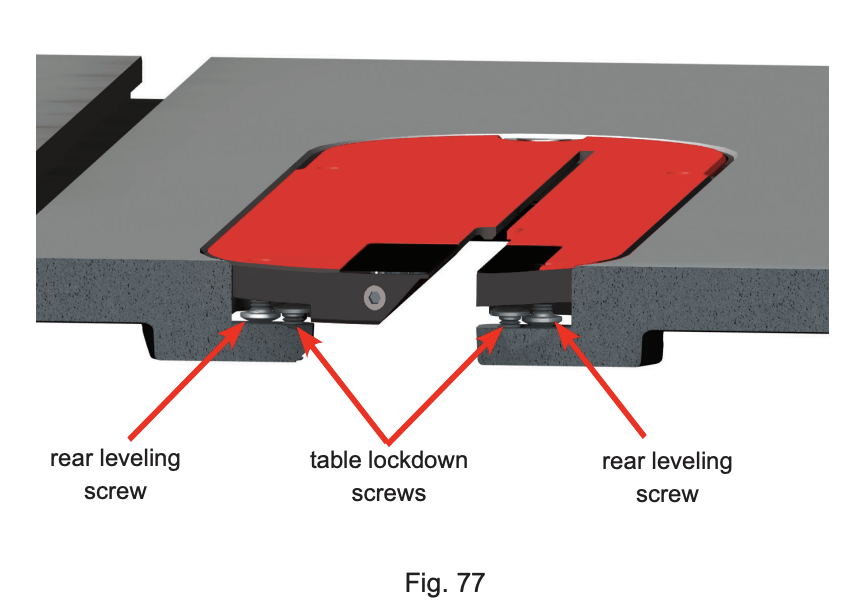 rear leveling screw

table lockdown screws

rear leveling screw

Fig. 77